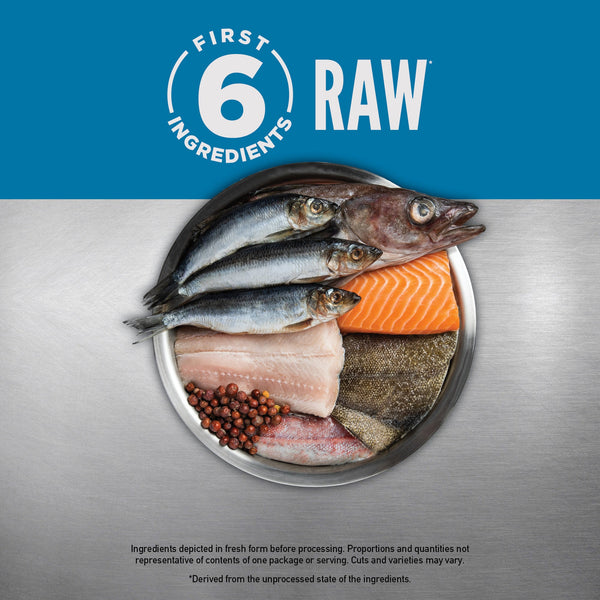 FIRST 6 INGREDIENTS RAW*

Ingredients depicted in fresh form before processing. Proportions and quantities not representative of contents of one package or serving. Cuts and varieties may vary.

*Derived from the unprocessed state of the ingredients.